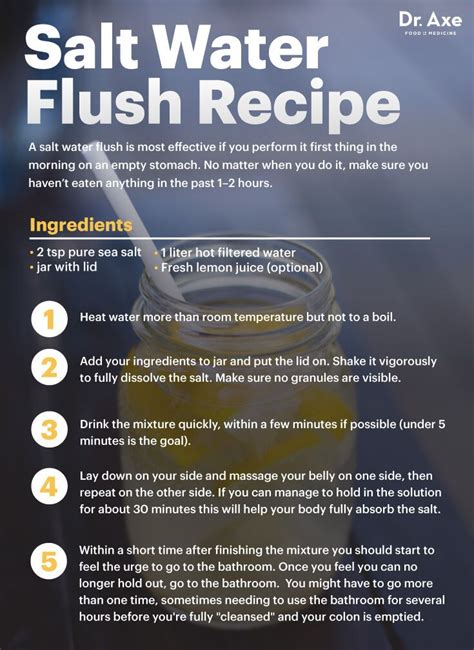 Dr. Axe
FOOD IS MEDICINE

Salt Water Flush Recipe

A salt water flush is most effective if you perform it first thing in the morning on an empty stomach. No matter when you do it, make sure you haven't eaten anything in the past 1–2 hours.

Ingredients

• 2 tsp pure sea salt
• jar with lid
• 1 liter hot filtered water
• Fresh lemon juice (optional)

1 Heat water more than room temperature but not to a boil.

2 Add your ingredients to jar and put the lid on. Shake it vigorously to fully dissolve the salt. Make sure no granules are visible.

3 Drink the mixture quickly, within a few minutes if possible (under 5 minutes is the goal).

4 Lay down on your side and massage your belly on one side, then repeat on the other side. If you can manage to hold in the solution for about 30 minutes this will help your body fully absorb the salt.

5 Within a short time after finishing the mixture you should start to feel the urge to go to the bathroom. Once you feel you can no longer hold out, go to the bathroom. You might have to go more than one time, sometimes needing to use the bathroom for several hours before you're fully "cleansed" and your colon is emptied.