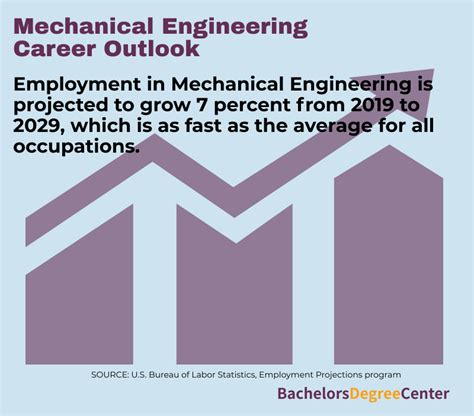 Mechanical Engineering Career Outlook

Employment in Mechanical Engineering is projected to grow 7 percent from 2019 to 2029, which is as fast as the average for all occupations.

SOURCE: U.S. Bureau of Labor Statistics, Employment Projections program

BachelorsDegreeCenter