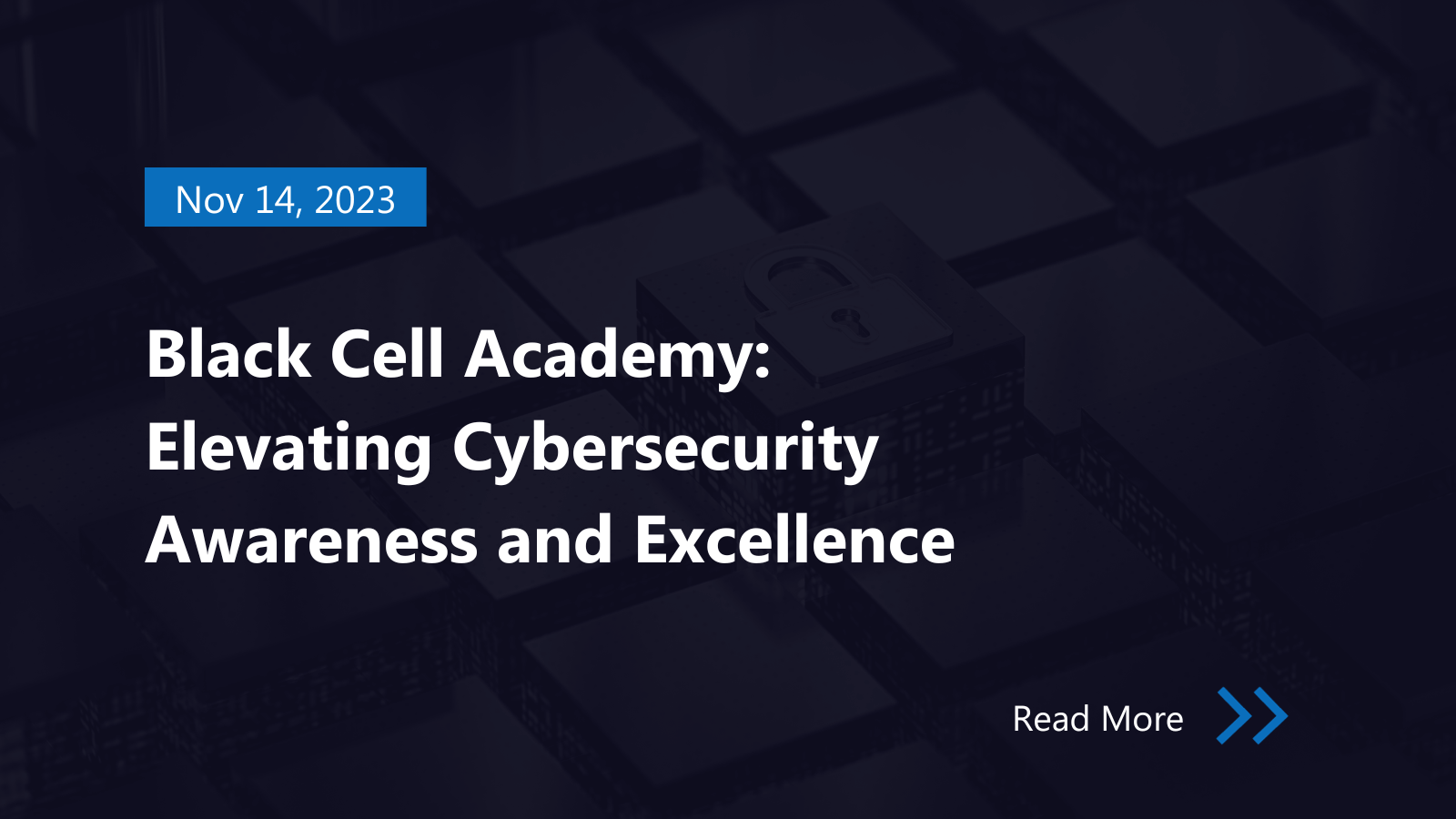 Nov 14, 2023

Black Cell Academy: Elevating Cybersecurity Awareness and Excellence

Read More