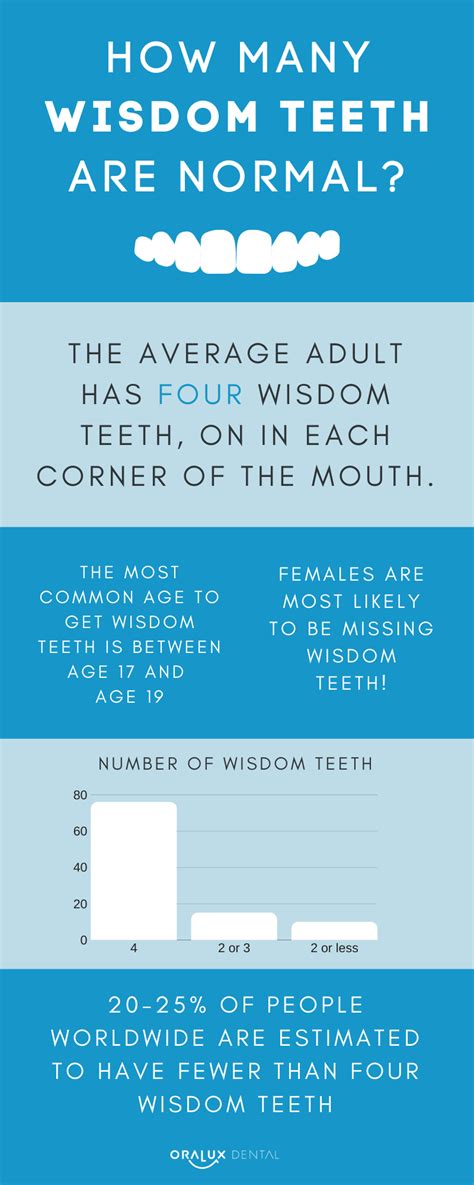 HOW MANY WISDOM TEETH ARE NORMAL?

THE AVERAGE ADULT HAS FOUR WISDOM TEETH, ON IN EACH CORNER OF THE MOUTH.

THE MOST COMMON AGE TO GET WISDOM TEETH IS BETWEEN AGE 17 AND AGE 19

FEMALES ARE MOST LIKELY TO BE MISSING WISDOM TEETH!

NUMBER OF WISDOM TEETH

80
60
40
20
0

4
2 or 3
2 or less

20-25% OF PEOPLE WORLDWIDE ARE ESTIMATED TO HAVE FEWER THAN FOUR WISDOM TEETH

ORALUX DENTAL