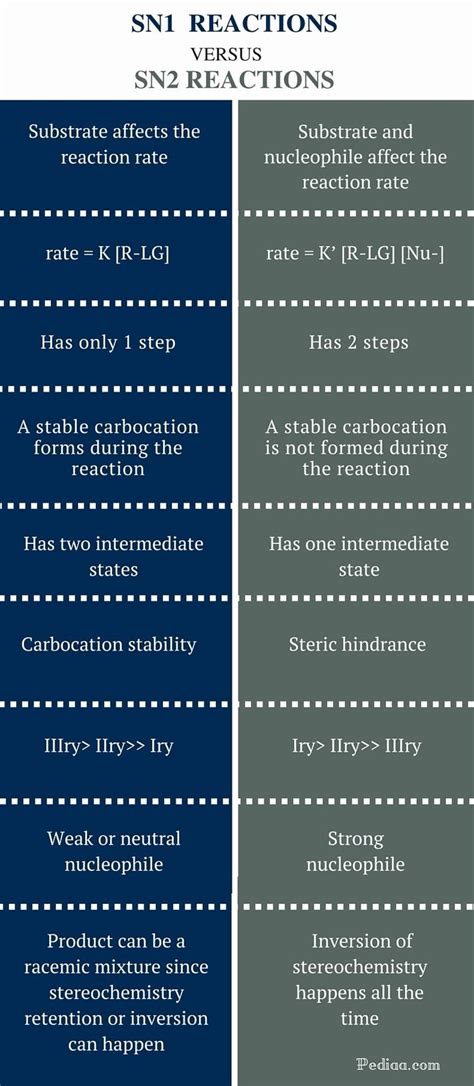 SN1 REACTIONS
VERSUS
SN2 REACTIONS

| | |
|---|---|
| Substrate affects the reaction rate | Substrate and nucleophile affect the reaction rate |
| rate = K [R-LG] | rate = K' [R-LG] [Nu-] |
| Has only 1 step | Has 2 steps |
| A stable carbocation forms during the reaction | A stable carbocation is not formed during the reaction |
| Has two intermediate states | Has one intermediate state |
| Carbocation stability | Steric hindrance |
| IIIry> IIry>> Iry | Iry> IIry>> IIIry |
| Weak or neutral nucleophile | Strong nucleophile |
| Product can be a racemic mixture since stereochemistry retention or inversion can happen | Inversion of stereochemistry happens all the time |

Pediaa.com