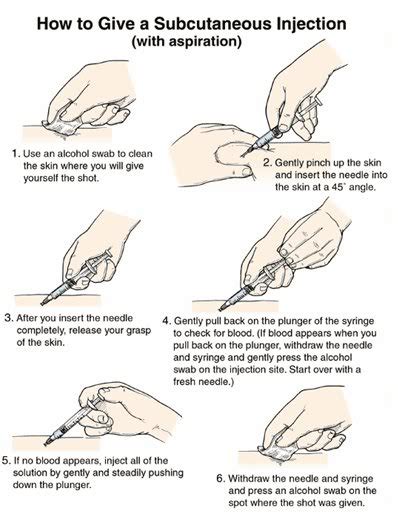 How to Give a Subcutaneous Injection
(with aspiration)

1. Use an alcohol swab to clean the skin where you will give yourself the shot.

2. Gently pinch up the skin and insert the needle into the skin at a 45° angle.

3. After you insert the needle completely, release your grasp of the skin.

4. Gently pull back on the plunger of the syringe to check for blood. (If blood appears when you pull back on the plunger, withdraw the needle and syringe and gently press the alcohol swab on the injection site. Start over with a fresh needle.)

5. If no blood appears, inject all of the solution by gently and steadily pushing down the plunger.

6. Withdraw the needle and syringe and press an alcohol swab on the spot where the shot was given.