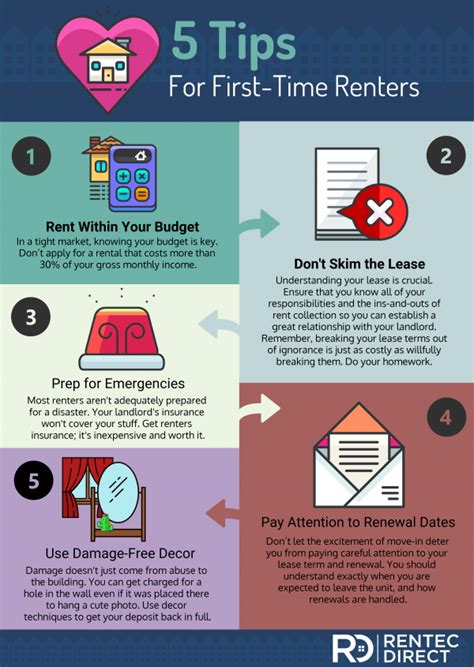 5 Tips
For First-Time Renters

1

Rent Within Your Budget
In a tight market, knowing your budget is key. Don't apply for a rental that costs more than 30% of your gross monthly income.

2

Don't Skim the Lease
Understanding your lease is crucial. Ensure that you know all of your responsibilities and the ins-and-outs of rent collection so you can establish a great relationship with your landlord. Remember, breaking your lease terms out of ignorance is just as costly as willfully breaking them. Do your homework.

3

Prep for Emergencies
Most renters aren't adequately prepared for a disaster. Your landlord's insurance won't cover your stuff. Get renters insurance; it's inexpensive and worth it.

4

Pay Attention to Renewal Dates
Don't let the excitement of move-in deter you from paying careful attention to your lease term and renewal. You should understand exactly when you are expected to leave the unit, and how renewals are handled.

5

Use Damage-Free Decor
Damage doesn't just come from abuse to the building. You can get charged for a hole in the wall even if it was placed there to hang a cute photo. Use decor techniques to get your deposit back in full.

RD RENTEC DIRECT